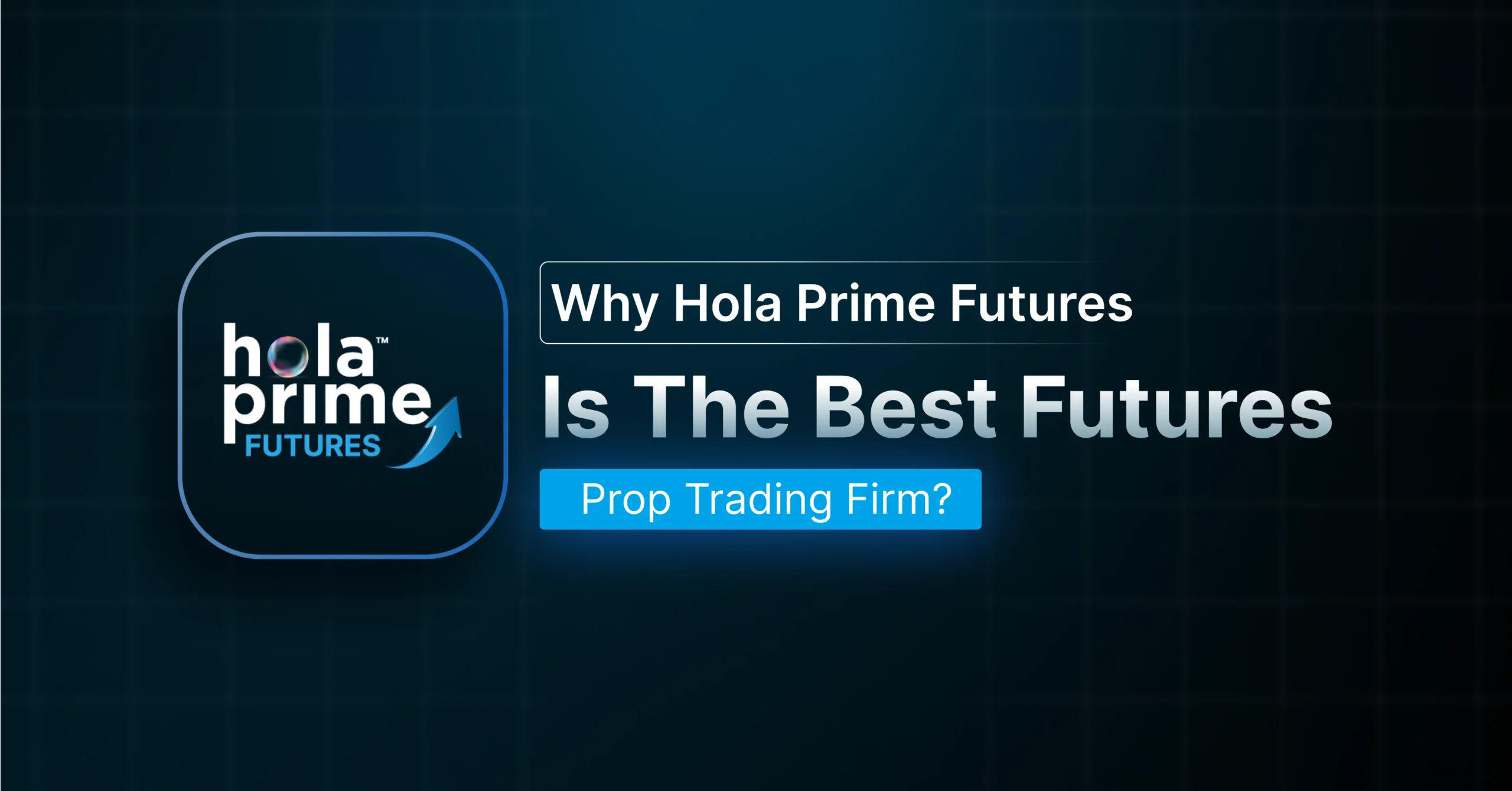 hola™
prime
FUTURES

Why Hola Prime Futures
Is The Best Futures
Prop Trading Firm?